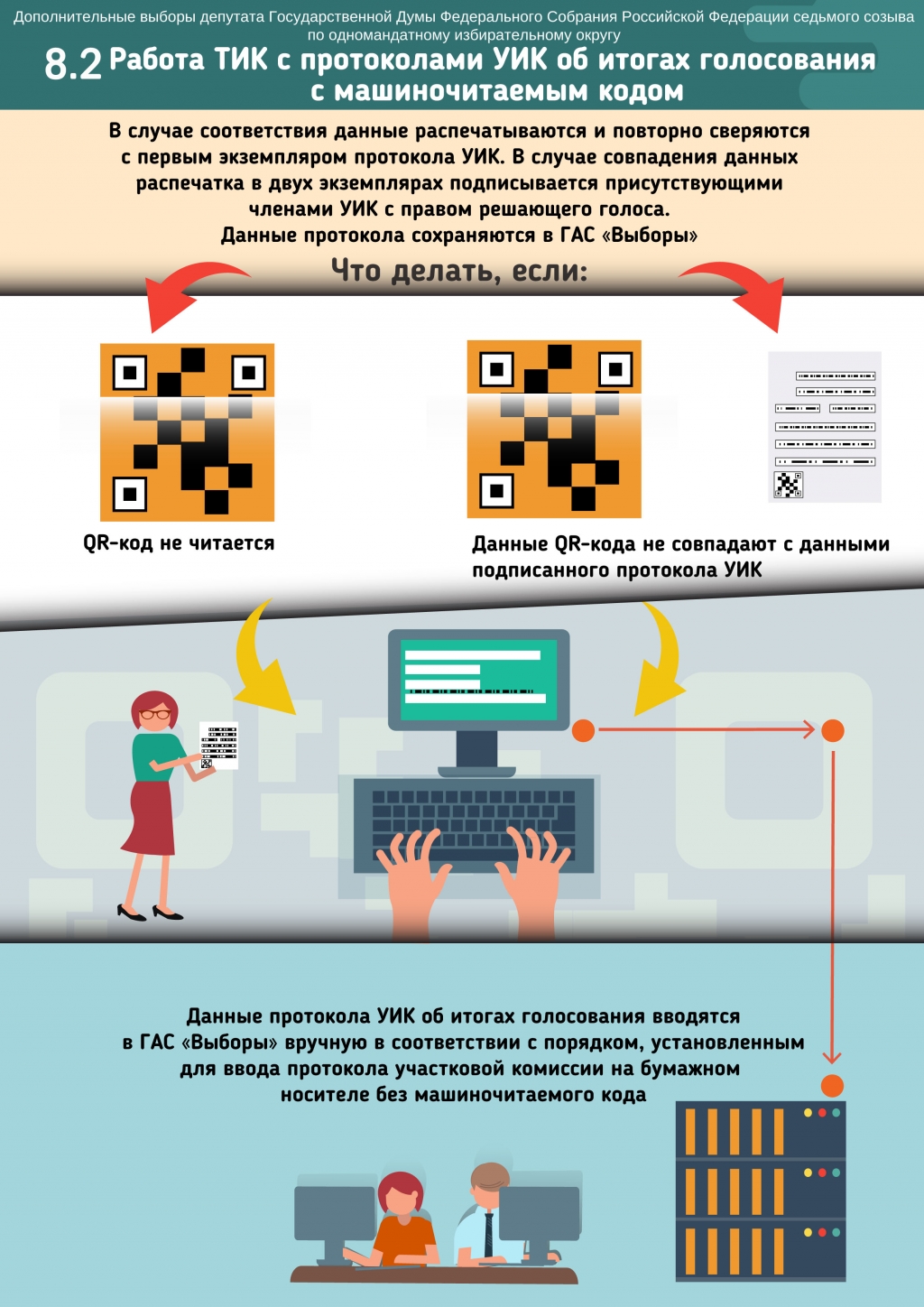 Дополнительные выборы депутата Государственной Думы Федерального Собрания Российской Федерации седьмого созыва по одномандатному избирательному округу

8.2 Работа ТИК с протоколами УИК об итогах голосования с машиночитаемым кодом

В случае соответствия данные распечатываются и повторно сверяются с первым экземпляром протокола УИК. В случае совпадения данных распечатка в двух экземплярах подписывается присутствующими членами УИК с правом решающего голоса.
Данные протокола сохраняются в ГАС «Выборы»

Что делать, если:

QR-код не читается

Данные QR-кода не совпадают с данными подписанного протокола УИК

Данные протокола УИК об итогах голосования вводятся в ГАС «Выборы» вручную в соответствии с порядком, установленным для ввода протокола участковой комиссии на бумажном носителе без машиночитаемого кода